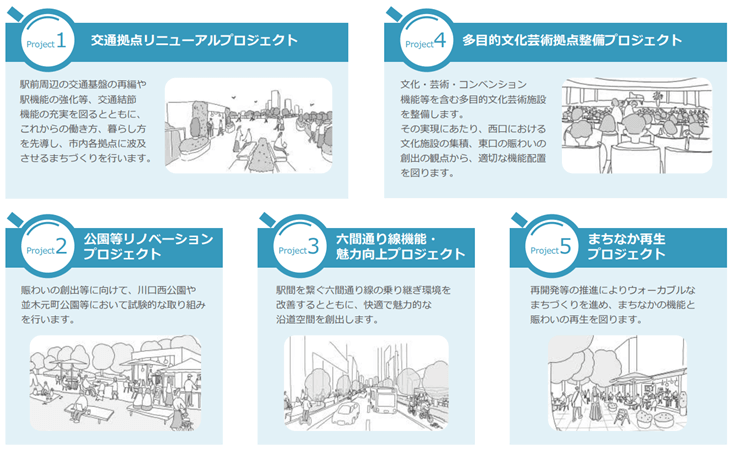 Project 1 交通拠点リニューアルプロジェクト

駅前周辺の交通基盤の再編や駅機能の強化等、交通結節機能の充実を図るとともに、これからの働き方、暮らし方を先導し、市内各拠点に波及させるまちづくりを行います。

Project 4 多目的文化芸術拠点整備プロジェクト

文化・芸術・コンベンション機能等を含む多目的文化芸術施設を整備します。
その実現にあたり、西口における文化施設の集積、東口の賑わいの創出の観点から、適切な機能配置を図ります。

Project 2 公園等リノベーションプロジェクト

賑わいの創出等に向けて、川口西公園や並木元町公園等において試験的な取り組みを行います。

Project 3 六間通り線機能・魅力向上プロジェクト

駅間を繋ぐ六間通り線の乗り継ぎ環境を改善するとともに、快適で魅力的な沿道空間を創出します。

Project 5 まちなか再生プロジェクト

再開発等の推進によりウォーカブルなまちづくりを進め、まちなかの機能と賑わいの再生を図ります。